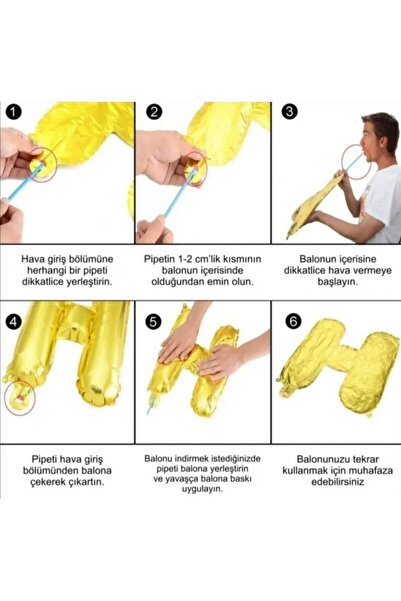 1

2

3

Hava giriş bölümüne herhangi bir pipeti dikkatlice yerleştirin.

Pipetin 1-2 cm'lik kısmının balonun içerisinde olduğundan emin olun.

Balonun içerisine dikkatlice hava vermeye başlayın.

4

5

6

Pipeti hava giriş bölümünden balona çekerek çıkartın.

Balonu indirmek istediğinizde pipeti balona yerleştirin ve yavaşça balona baskı uygulayın.

Balonunuzu tekrar kullanmak için muhafaza edebilirsiniz