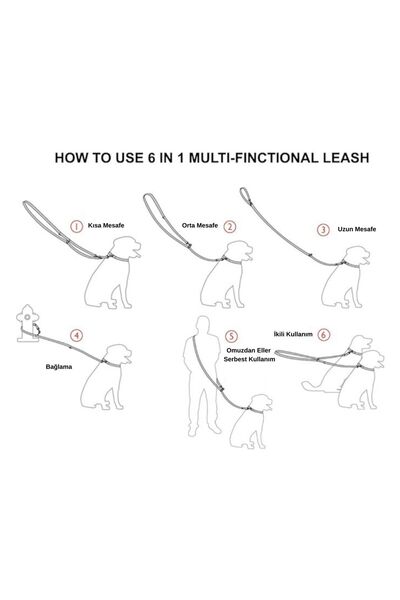 HOW TO USE 6 IN 1 MULTI-FINCTIONAL LEASH

1 Kısa Mesafe

Orta Mesafe 2

3 Uzun Mesafe

4

Bağlama

5

Omuzdan Eller Serbest Kullanım

İkili Kullanım 6