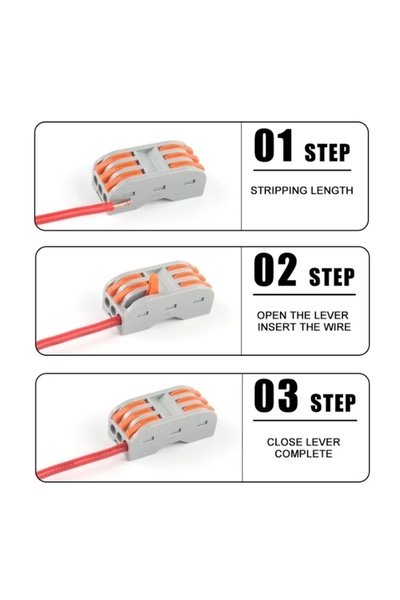 01 STEP

STRIPPING LENGTH

02 STEP

OPEN THE LEVER
INSERT THE WIRE

03 STEP

CLOSE LEVER
COMPLETE