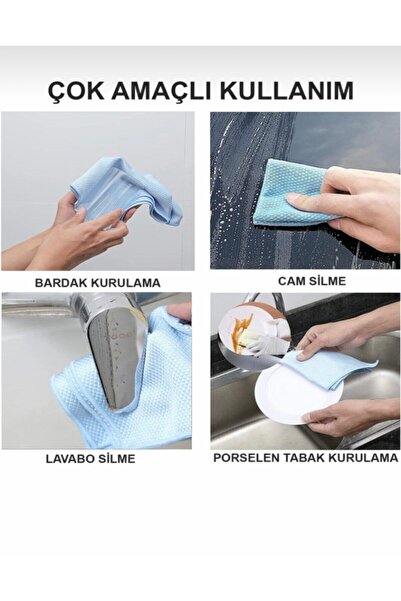 ÇOK AMAÇLI KULLANIM

BARDAK KURULAMA

CAM SİLME

LAVABO SİLME

PORSELEN TABAK KURULAMA