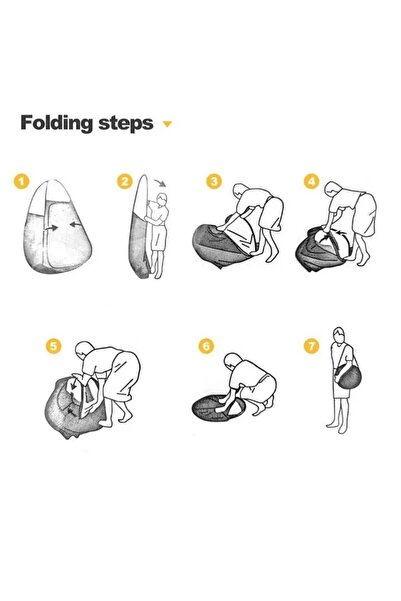 Folding steps

1

2

3

4

5

6

7