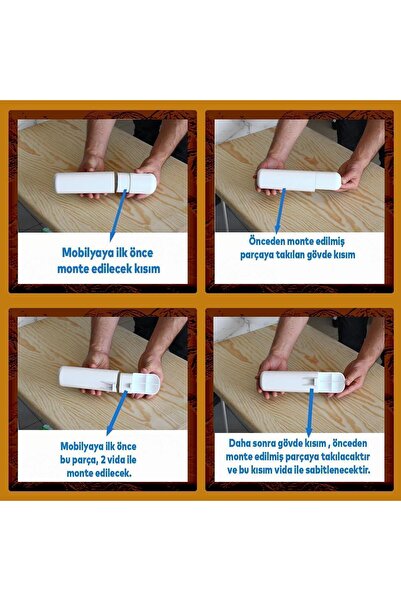 Mobilyaya ilk önce monte edilecek kısım

Önceden monte edilmiş parçaya takılan gövde kısım

Mobilyaya ilk önce bu parça, 2 vida ile monte edilecek.

Daha sonra gövde kısım , önceden monte edilmiş parçaya takılacaktır ve bu kısım vida ile sabitlenecektir.