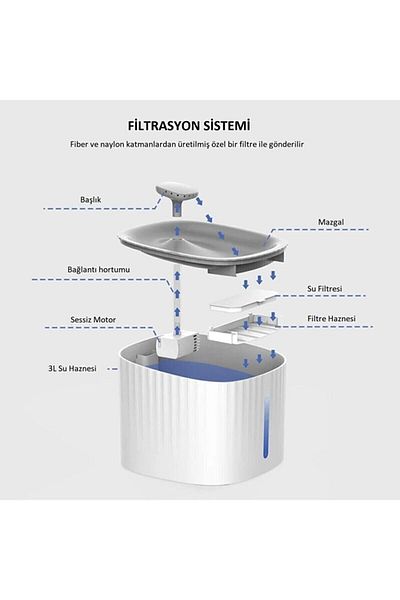 FİLTRASYON SİSTEMİ

Fiber ve naylon katmanlardan üretilmiş özel bir filtre ile gönderilir

Başlık

Mazgal

Bağlantı hortumu

Su Filtresi

Sessiz Motor

Filtre Haznesi

3L Su Haznesi