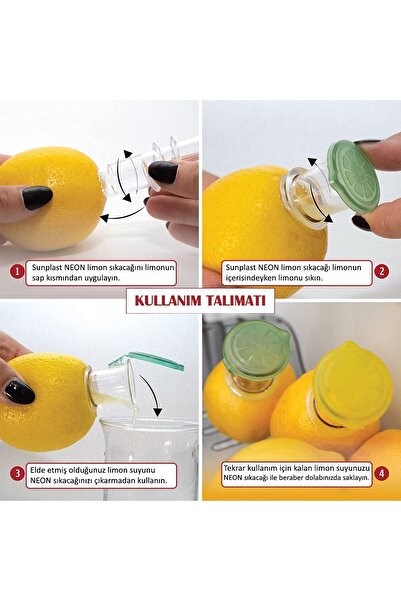 1 Sunplast NEON limon sıkacağını limonun sap kısmından uygulayın.

Sunplast NEON limon sıkacağı limonun içerisindeyken limonu sıkın. 2

KULLANIM TALIMATI

3 Elde etmiş olduğunuz limon suyunu NEON sıkacağınızı çıkarmadan kullanın.

Tekrar kullanım için kalan limon suyunuzu NEON sıkacağı ile beraber dolabınızda saklayın. 4