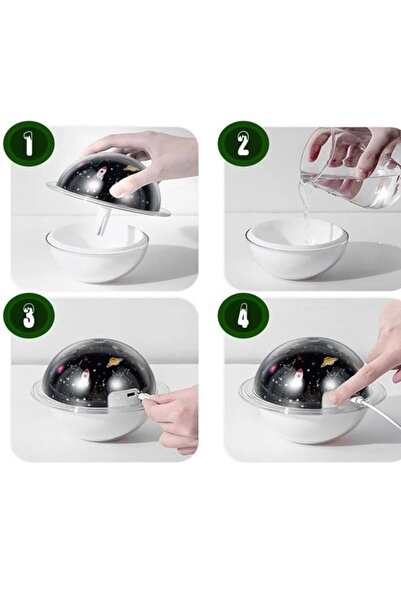 1

2

3

4