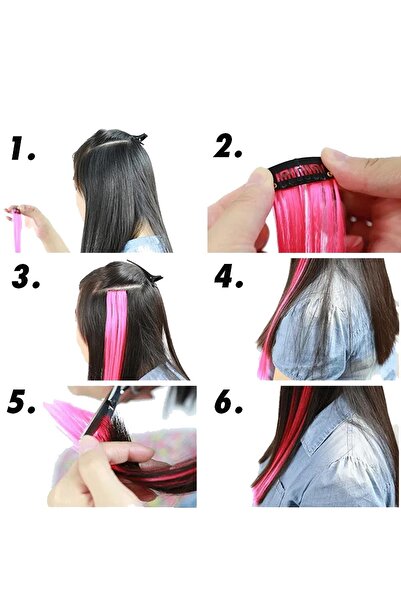 1.

2.

3.

4.

5.

6.