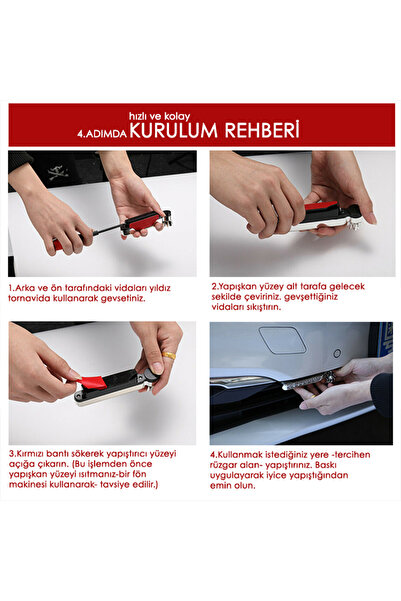 hızlı ve kolay
4.ADIMDA KURULUM REHBERİ

1.Arka ve ön tarafındaki vidaları yıldız tornavida kullanarak gevsetiniz.

2.Yapışkan yüzey alt tarafa gelecek sekilde çeviriniz. gevşettiğiniz vidaları sıkıştırın.

3.Kırmızı bantı sökerek yapıştırıcı yüzeyi açığa çıkarın. (Bu işlemden önce yapışkan yüzeyi ısıtmanız-bir fön makinesi kullanarak- tavsiye edilir.)

4.Kullanmak istediğiniz yere -tercihen rüzgar alan- yapıştırınız. Baskı uygulayarak iyice yapıştığından emin olun.