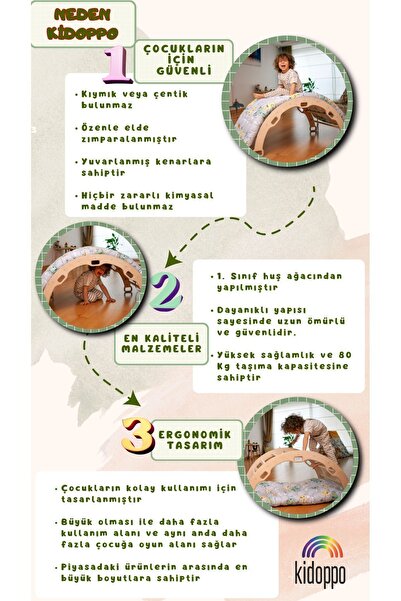 NEDEN KİDOPPO

1

ÇOCUKLARIN İÇİN GÜVENLİ

• Kıymık veya çentik bulunmaz

• Özenle elde zımparalanmıştır

• Yuvarlanmış kenarlara sahiptir

• Hiçbir zararlı kimyasal madde bulunmaz

2

EN KALİTELİ MALZEMELER

• 1. Sınıf huş ağacından yapılmıştır

• Dayanıklı yapısı sayesinde uzun ömürlü ve güvenlidir.

• Yüksek sağlamlık ve 80 Kg taşıma kapasitesine sahiptir

3

ERGONOMİK TASARIM

• Çocukların kolay kullanımı için tasarlanmıştır

• Büyük olması ile daha fazla kullanım alanı ve aynı anda daha fazla çocuğa oyun alanı sağlar

• Piyasadaki ürünlerin arasında en büyük boyutlara sahiptir

kidoppo