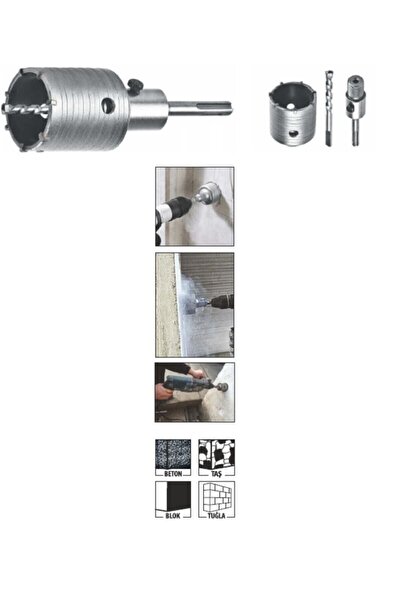 BETON
TAŞ
BLOK
TUĞLA