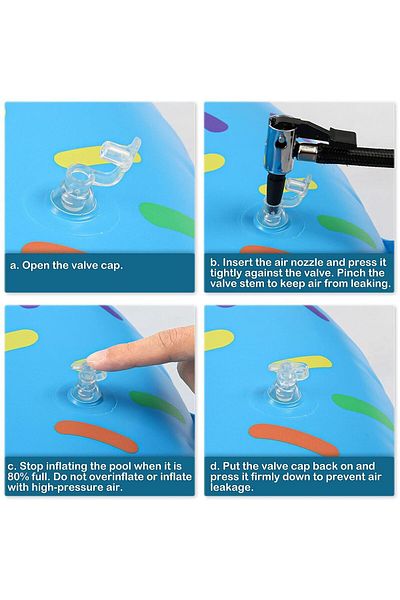 a. Open the valve cap.

b. Insert the air nozzle and press it tightly against the valve. Pinch the valve stem to keep air from leaking.

c. Stop inflating the pool when it is 80% full. Do not overinflate or inflate with high-pressure air.

d. Put the valve cap back on and press it firmly down to prevent air leakage.