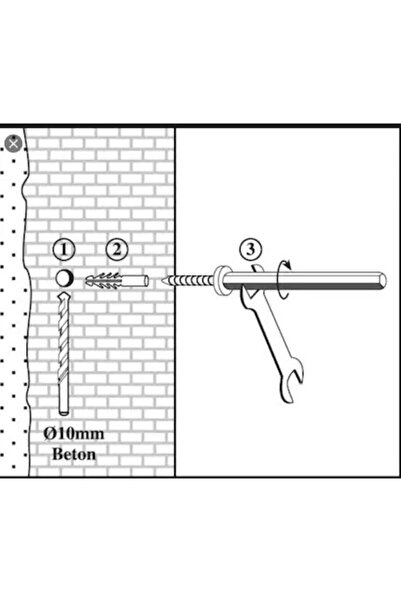 1
2
3
Ø10mm
Beton