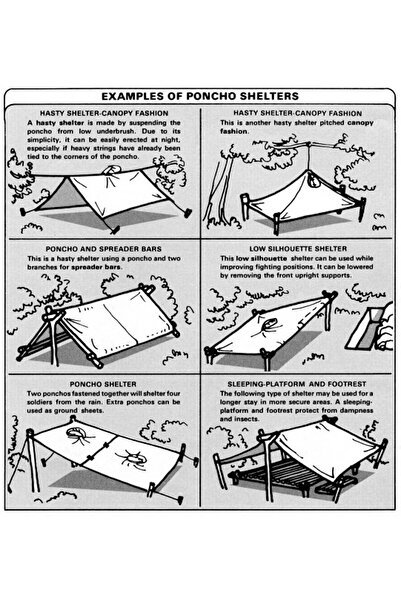 EXAMPLES OF PONCHO SHELTERS

HASTY SHELTER-CANOPY FASHION

A hasty shelter is made by suspending the poncho from low underbrush. Due to its simplicity, it can be easily erected at night, especially if heavy strings have already been tied to the corners of the poncho.

HASTY SHELTER-CANOPY FASHION

This is another hasty shelter pitched canopy fashion.

PONCHO AND SPREADER BARS

This is a hasty shelter using a poncho and two branches for spreader bars.

LOW SILHOUETTE SHELTER

This low silhouette shelter can be used while improving fighting positions. It can be lowered by removing the front upright supports.

PONCHO SHELTER

Two ponchos fastened together will shelter four soldiers from the rain. Extra ponchos can be used as ground sheets.

SLEEPING-PLATFORM AND FOOTREST

The following type of shelter may be used for a longer stay in more secure areas. A sleeping-platform and footrest protect from dampness and insects.