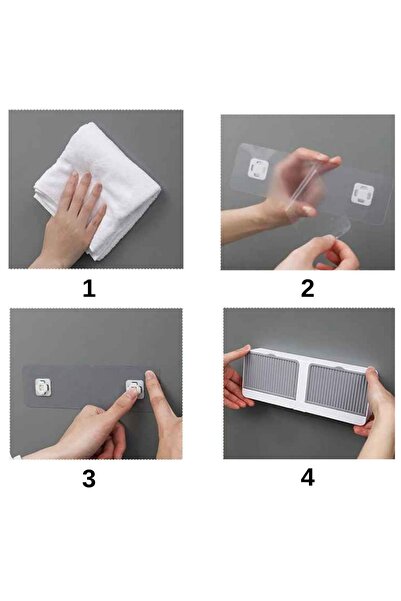 1

2

3

4