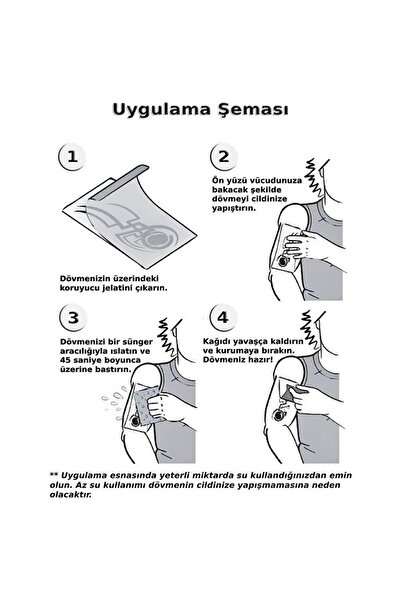 Uygulama Şeması

1

Dövmenizin üzerindeki koruyucu jelatini çıkarın.

2

Ön yüzü vücudunuza bakacak şekilde dövmeyi cildinize yapıştırın.

3

Dövmenizi bir sünger aracılığıyla ıslatın ve 45 saniye boyunca üzerine bastırın.

4

Kağıdı yavaşça kaldırın ve kurumaya bırakın. Dövmeniz hazır!

** Uygulama esnasında yeterli miktarda su kullandığınızdan emin olun. Az su kullanımı dövmenin cildinize yapışmamasına neden olacaktır.