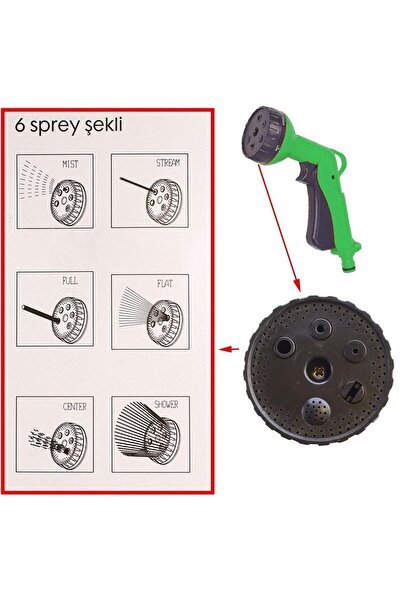 6 sprey şekli

MIST

STREAM

FULL

FLAT

CENTER

SHOWER