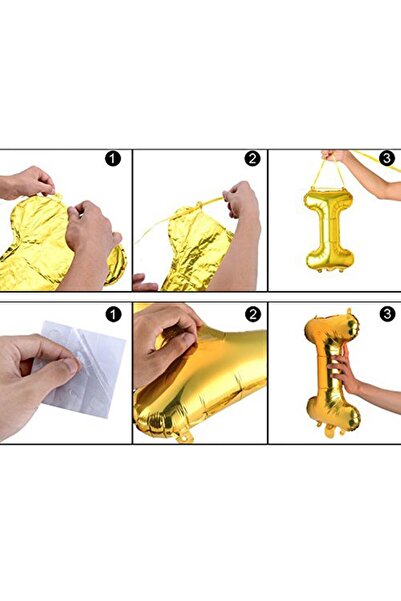 1
2
3
1
2
3