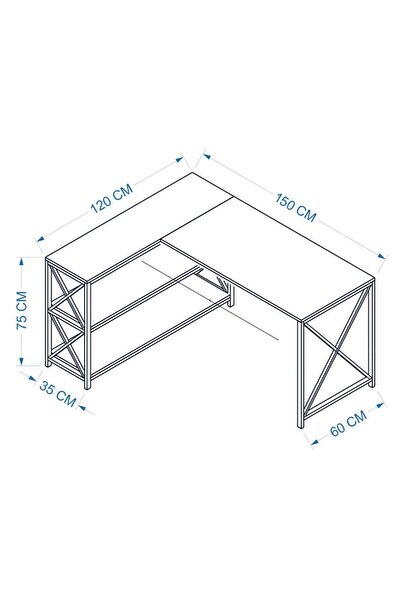 120 CM
150 CM
75 CM
35 CM
60 CM