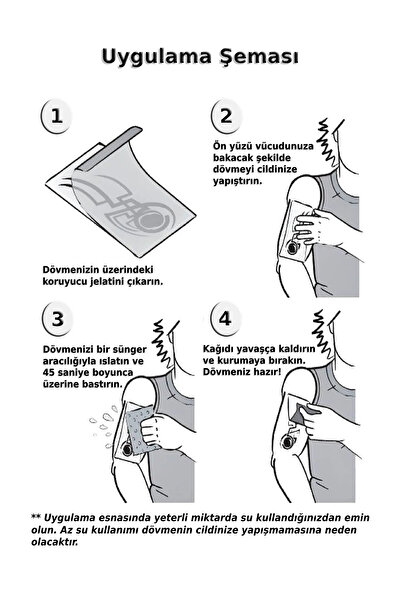 Uygulama Şeması

1

Dövmenizin üzerindeki koruyucu jelatini çıkarın.

2

Ön yüzü vücudunuza bakacak şekilde dövmeyi cildinize yapıştırın.

3

Dövmenizi bir sünger aracılığıyla ıslatın ve 45 saniye boyunca üzerine bastırın.

4

Kağıdı yavaşça kaldırın ve kurumaya bırakın. Dövmeniz hazır!

** Uygulama esnasında yeterli miktarda su kullandığınızdan emin olun. Az su kullanımı dövmenin cildinize yapışmamasına neden olacaktır.