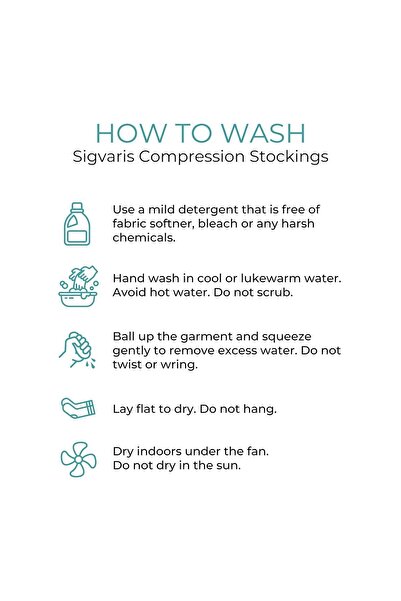 HOW TO WASH
Sigvaris Compression Stockings

Use a mild detergent that is free of fabric softner, bleach or any harsh chemicals.

Hand wash in cool or lukewarm water. Avoid hot water. Do not scrub.

Ball up the garment and squeeze gently to remove excess water. Do not twist or wring.

Lay flat to dry. Do not hang.

Dry indoors under the fan.
Do not dry in the sun.