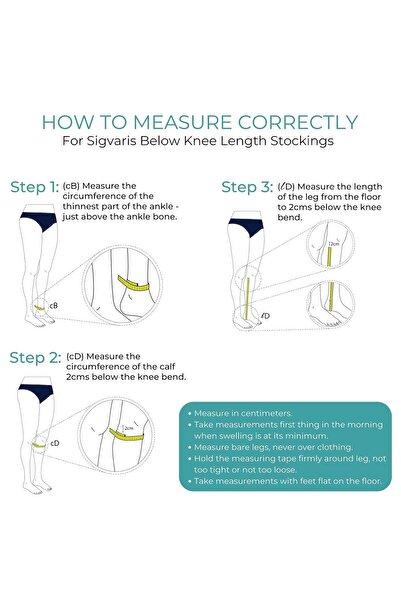 HOW TO MEASURE CORRECTLY
For Sigvaris Below Knee Length Stockings

Step 1: (cB) Measure the circumference of the thinnest part of the ankle - just above the ankle bone.

cB

Step 3: (ℓD) Measure the length of the leg from the floor to 2cms below the knee bend.

2cm

ℓD

Step 2: (cD) Measure the circumference of the calf 2cms below the knee bend.

2cm

cD

• Measure in centimeters.
• Take measurements first thing in the morning when swelling is at its minimum.
• Measure bare legs, never over clothing.
• Hold the measuring tape firmly around leg, not too tight or not too loose.
• Take measurements with feet flat on the floor.