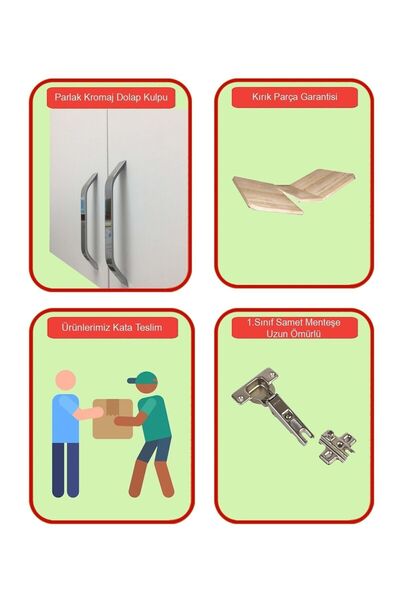 Parlak Kromaj Dolap Kulpu

Kırık Parça Garantisi

Ürünlerimiz Kata Teslim

1.Sınıf Samet Menteşe Uzun Ömürlü