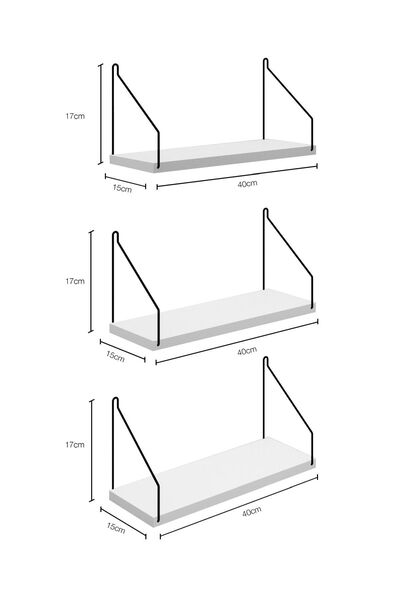 17cm
15cm
40cm
17cm
15cm
40cm
17cm
15cm
40cm