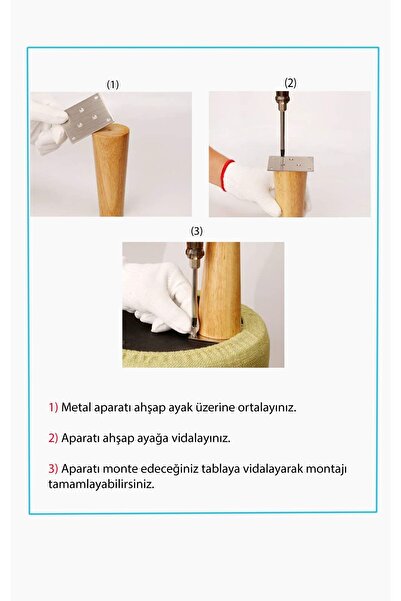 (1)

(2)

(3)

1) Metal aparatı ahşap ayak üzerine ortalayınız.

2) Aparatı ahşap ayağa vidalayınız.

3) Aparatı monte edeceğiniz tablaya vidalayarak montajı tamamlayabilirsiniz.