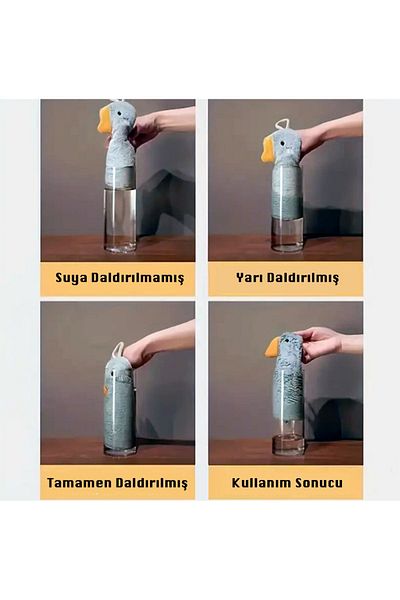 Suya Daldırılmamış

Yarı Daldırılmış

Tamamen Daldırılmış

Kullanım Sonucu