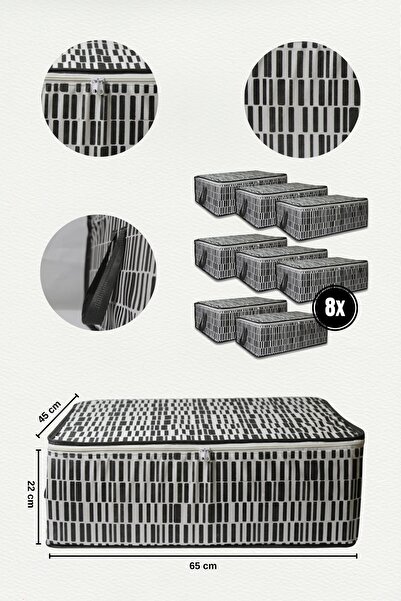 8X

45 cm

22 cm

65 cm