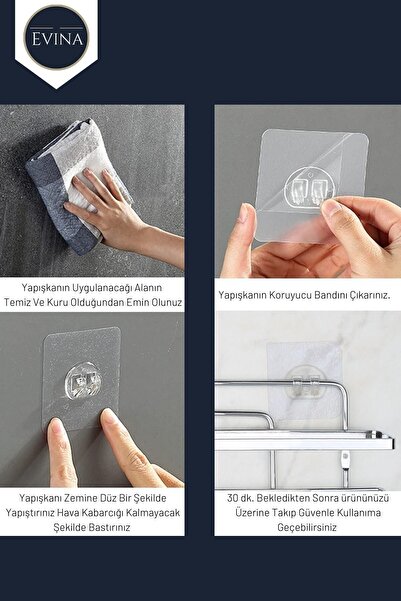 EVINA

Yapışkanın Uygulanacağı Alanın Temiz Ve Kuru Olduğundan Emin Olunuz

Yapışkanın Koruyucu Bandını Çıkarınız.

Yapışkanı Zemine Düz Bir Şekilde Yapıştırınız Hava Kabarcığı Kalmayacak Şekilde Bastırınız

30 dk. Bekledikten Sonra ürününüzü Üzerine Takıp Güvenle Kullanıma Geçebilirsiniz