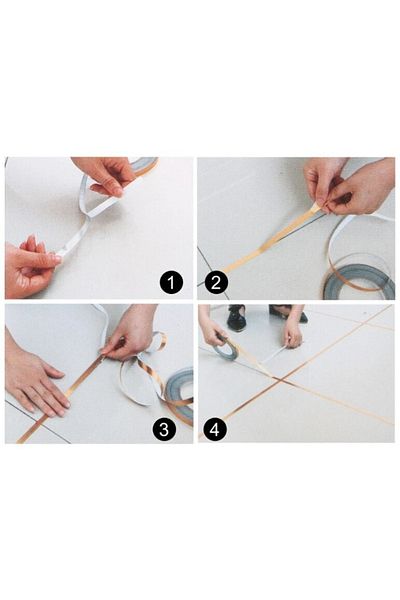 1
2
3
4