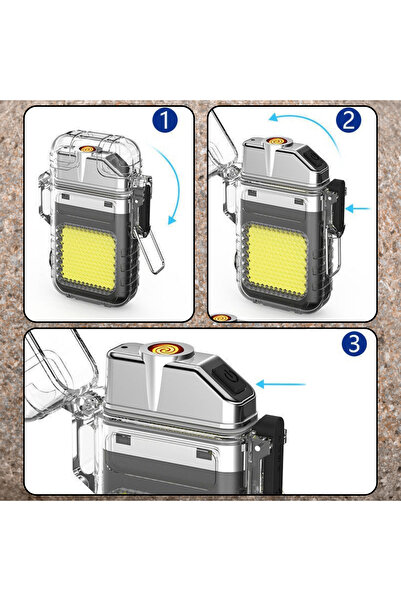 1

2

3