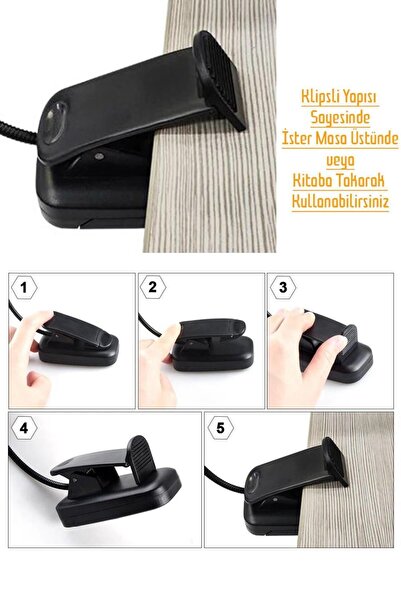 Klipsli Yapısı
Sayesinde
İster Masa Üstünde
veya
Kitaba Takarak
Kullanabilirsiniz

1

2

3

4

5