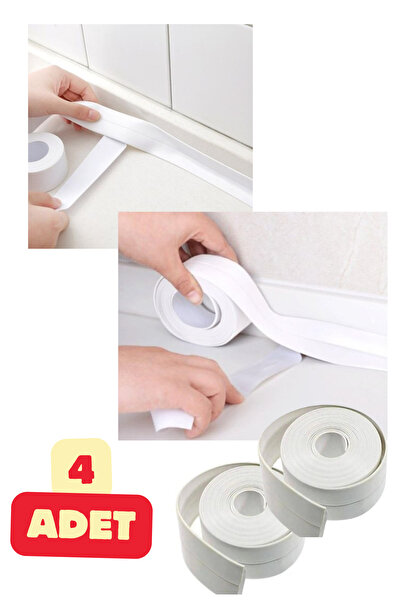 4
ADET