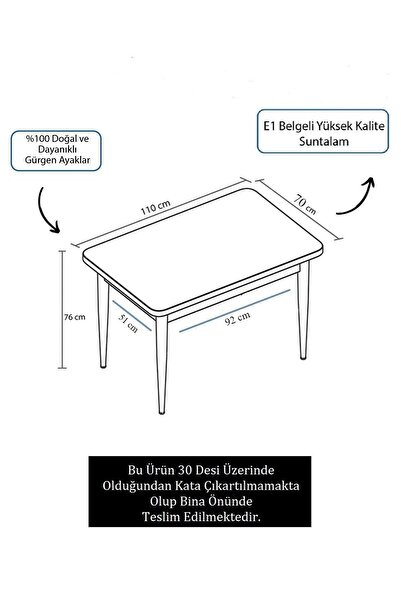 %100 Doğal ve Dayanıklı Gürgen Ayaklar

E1 Belgeli Yüksek Kalite Suntalam

110 cm

70 cm

76 cm

51 cm

92 cm

Bu Ürün 30 Desi Üzerinde Olduğundan Kata Çıkartılmamakta Olup Bina Önünde Teslim Edilmektedir.