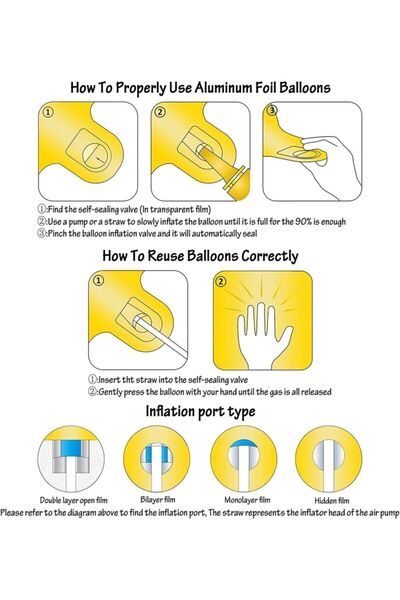 How To Properly Use Aluminum Foil Balloons

①

②

③

①:Find the self-sealing valve (In transparent film)
②:Use a pump or a straw to slowly inflate the balloon until it is full for the 90% is enough
③:Pinch the balloon inflation valve and it will automatically seal

How To Reuse Balloons Correctly

①

②

①:Insert tht straw into the self-sealing valve
②:Gently press the balloon with your hand until the gas is all released

Inflation port type

Double layer open film

Bilayer film

Monolayer film

Hidden film

Please refer to the diagram above to find the inflation port, The straw represents the inflator head of the air pump