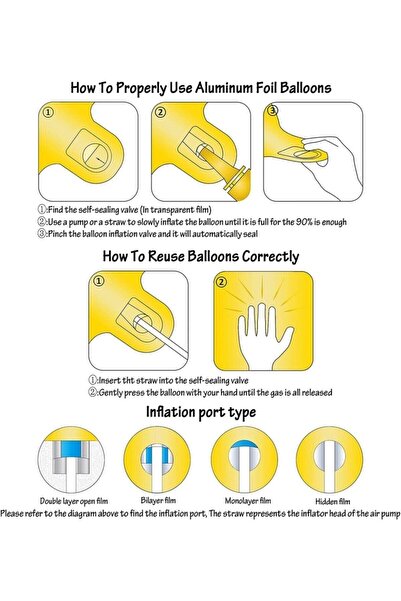 How To Properly Use Aluminum Foil Balloons

①

②

③

①:Find the self-sealing valve (In transparent film)
②:Use a pump or a straw to slowly inflate the balloon until it is full for the 90% is enough
③:Pinch the balloon inflation valve and it will automatically seal

How To Reuse Balloons Correctly

①

②

①:Insert tht straw into the self-sealing valve
②:Gently press the balloon with your hand until the gas is all released

Inflation port type

Double layer open film

Bilayer film

Monolayer film

Hidden film

Please refer to the diagram above to find the inflation port, The straw represents the inflator head of the air pump