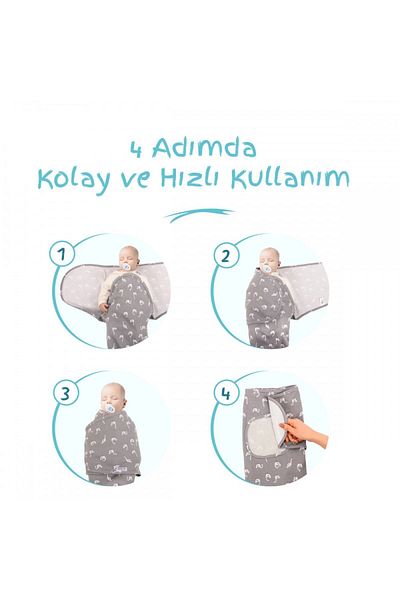 4 Adımda
Kolay ve Hızlı Kullanım

1

2

3

4