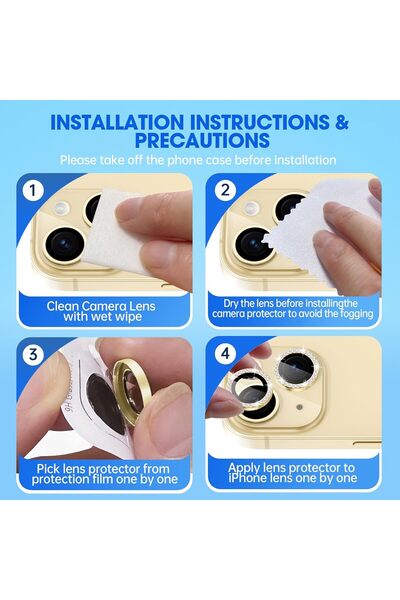 INSTALLATION INSTRUCTIONS & PRECAUTIONS

Please take off the phone case before installation

1

Clean Camera Lens with wet wipe

2

Dry the lens before installingthe camera protector to avoid the fogging

3

9H

Pick lens protector from protection film one by one

4

Apply lens protector to iPhone lens one by one