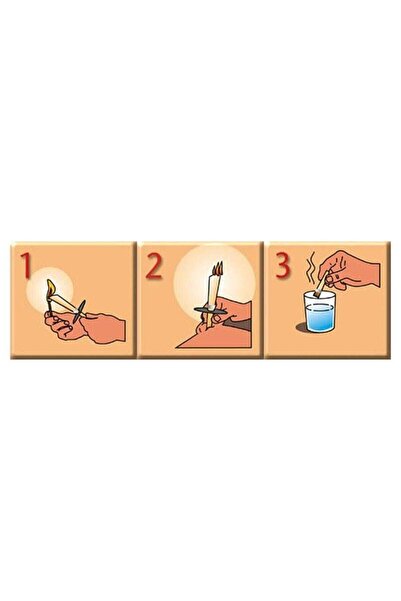 1

2

3