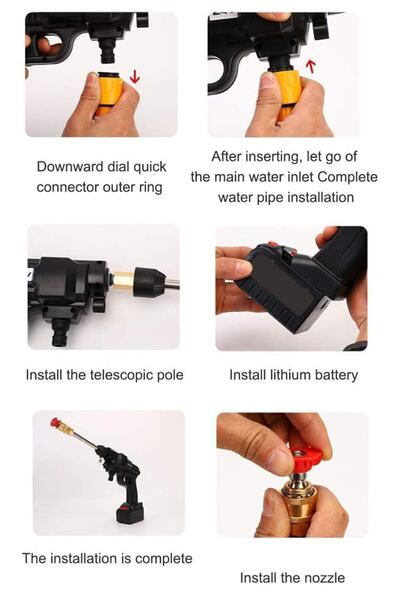 Downward dial quick connector outer ring

After inserting, let go of the main water inlet Complete water pipe installation

Install the telescopic pole

Install lithium battery

The installation is complete

Install the nozzle