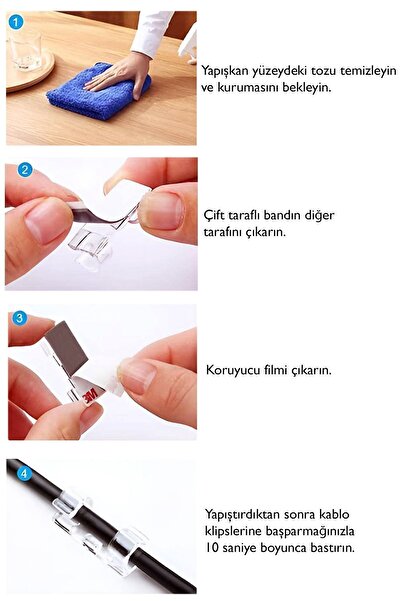 1

Yapışkan yüzeydeki tozu temizleyin ve kurumasını bekleyin.

2

Çift taraflı bandın diğer tarafını çıkarın.

3

3M

Koruyucu filmi çıkarın.

4

Yapıştırdıktan sonra kablo klipslerine başparmağınızla 10 saniye boyunca bastırın.