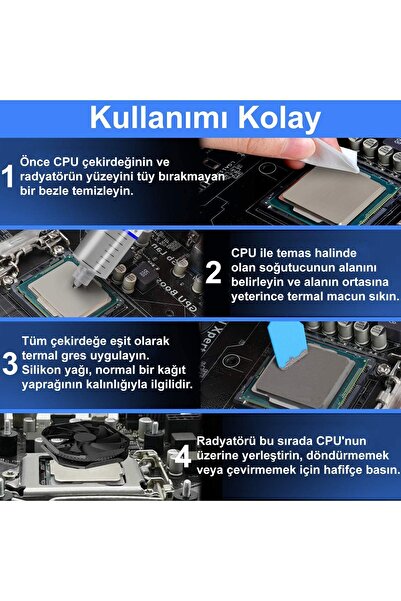 Kullanımı Kolay

1 Önce CPU çekirdeğinin ve radyatörün yüzeyini tüy bırakmayan bir bezle temizleyin.

2 CPU ile temas halinde olan soğutucunun alanını belirleyin ve alanın ortasına yeterince termal macun sıkın.

3 Tüm çekirdeğe eşit olarak termal gres uygulayın. Silikon yağı, normal bir kağıt yaprağının kalınlığıyla ilgilidir.

4 Radyatörü bu sırada CPU'nun üzerine yerleştirin, döndürmemek veya çevirmemek için hafifçe basın.