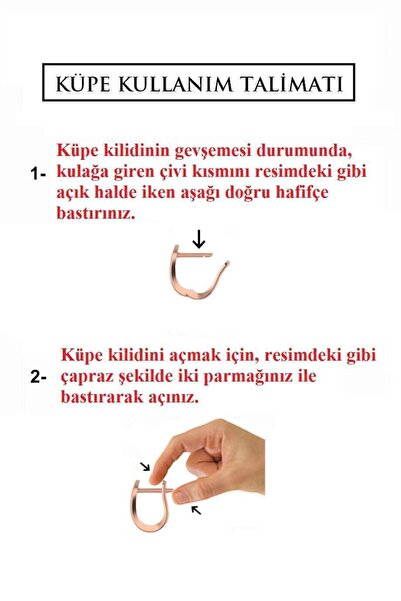 KÜPE KULLANIM TALİMATI

1- Küpe kilidinin gevşemesi durumunda, kulağa giren çivi kısmını resimdeki gibi açık halde iken aşağı doğru hafifçe bastırınız.

2- Küpe kilidini açmak için, resimdeki gibi çapraz şekilde iki parmağınız ile bastırarak açınız.