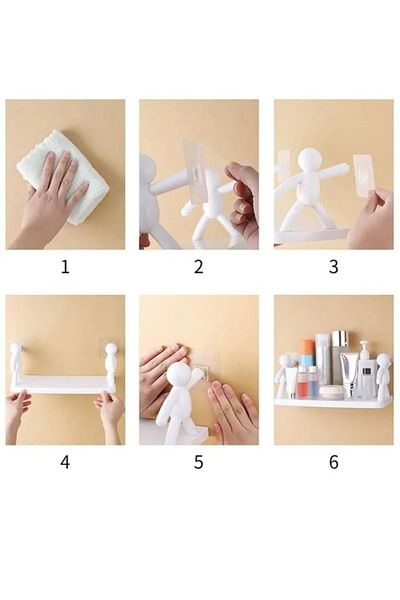 1

2

3

4

5

6