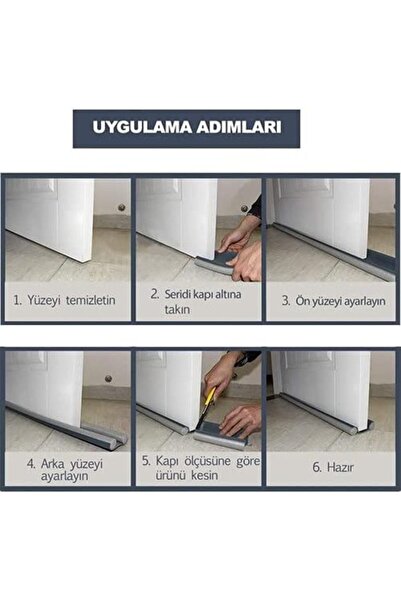 UYGULAMA ADIMLARI

1. Yüzeyi temizletin

2. Seridi kapı altına takın

3. Ön yüzeyi ayarlayın

4. Arka yüzeyi ayarlayın

5. Kapı ölçüsüne göre ürünü kesin

6. Hazır