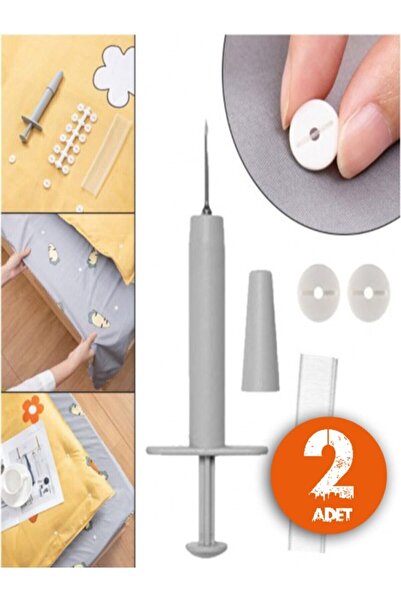 2
ADET