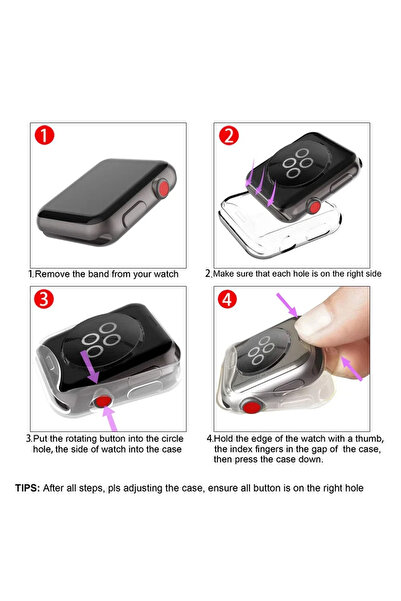 1

1.Remove the band from your watch

2

2.Make sure that each hole is on the right side

3

3.Put the rotating button into the circle hole, the side of watch into the case

4

4.Hold the edge of the watch with a thumb, the index fingers in the gap of the case, then press the case down.

TIPS: After all steps, pls adjusting the case, ensure all button is on the right hole