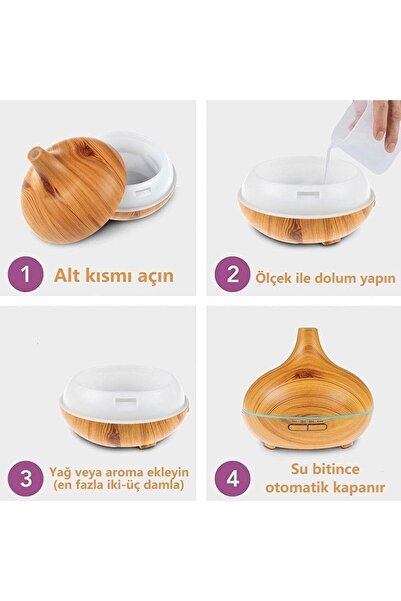 1 Alt kısmı açın

2 Ölçek ile dolum yapın

3 Yağ veya aroma ekleyin (en fazla iki-üç damla)

4 Su bitince otomatik kapanır