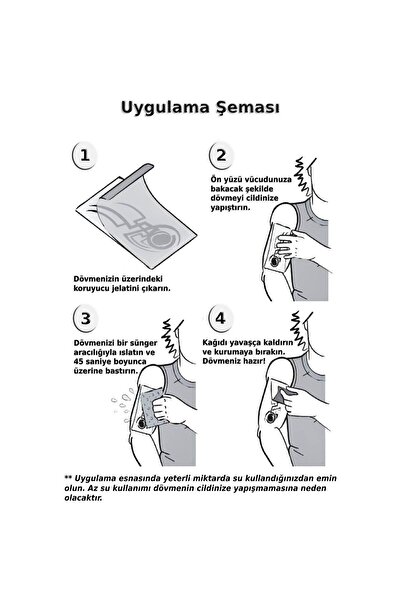 Uygulama Şeması

1

Dövmenizin üzerindeki koruyucu jelatini çıkarın.

2

Ön yüzü vücudunuza bakacak şekilde dövmeyi cildinize yapıştırın.

3

Dövmenizi bir sünger aracılığıyla ıslatın ve 45 saniye boyunca üzerine bastırın.

4

Kağıdı yavaşça kaldırın ve kurumaya bırakın. Dövmeniz hazır!

** Uygulama esnasında yeterli miktarda su kullandığınızdan emin olun. Az su kullanımı dövmenin cildinize yapışmamasına neden olacaktır.